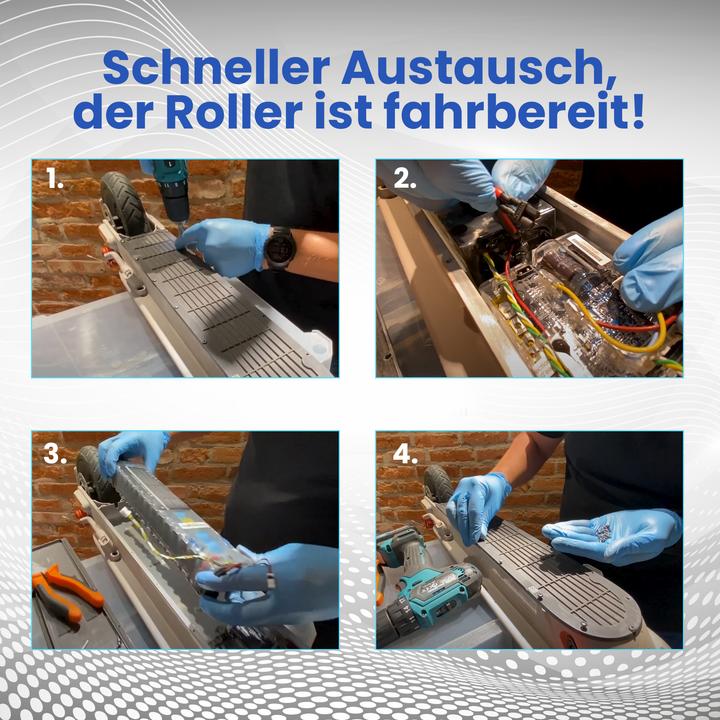 Schneller Austausch, der Roller ist fahrbereit!

1.

2.

3.

4.