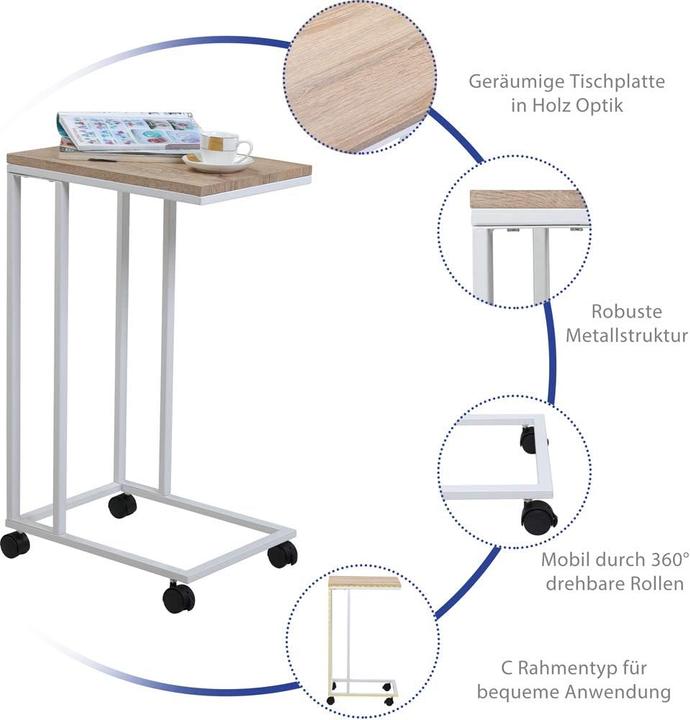 Geräumige Tischplatte in Holz Optik

Robuste Metallstruktur

Mobil durch 360° drehbare Rollen

C Rahmentyp für bequeme Anwendung