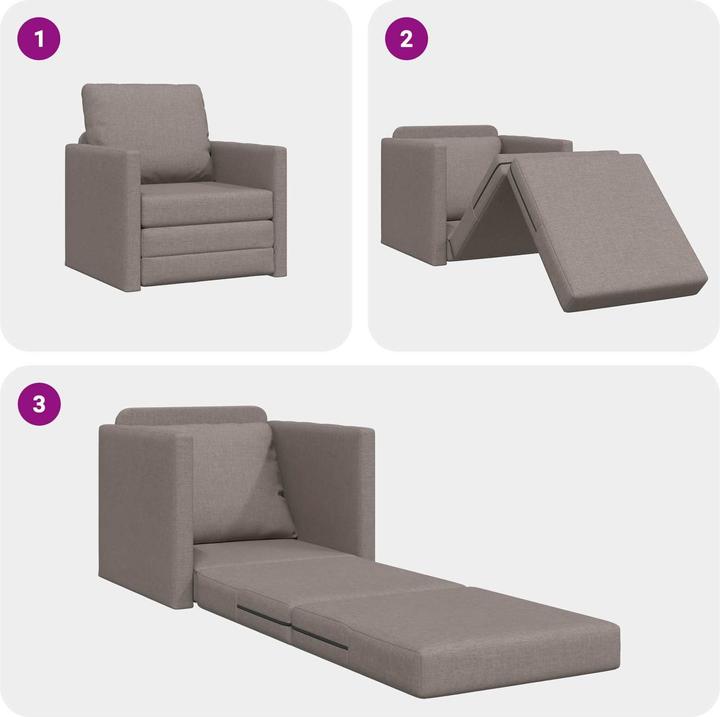 1

2

3