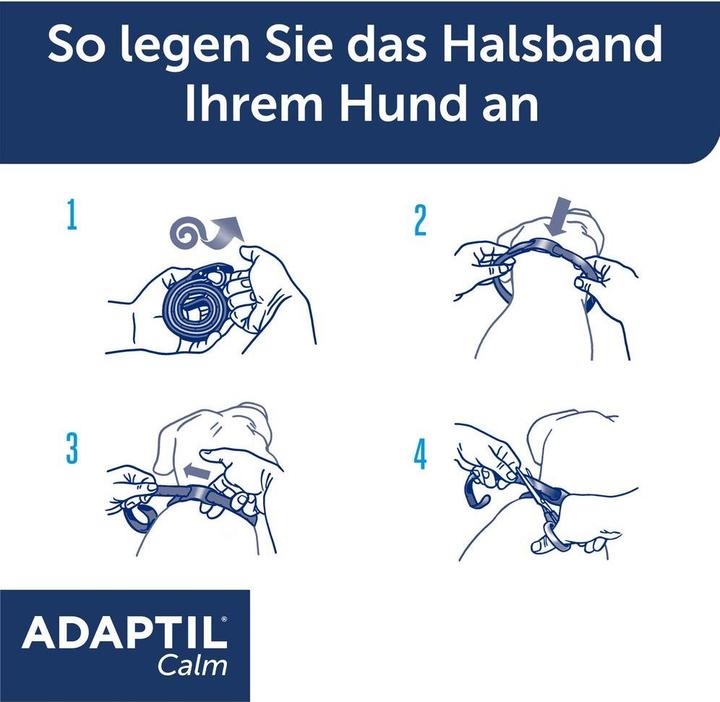 So legen Sie das Halsband Ihrem Hund an

1

2

3

4

ADAPTIL®
Calm