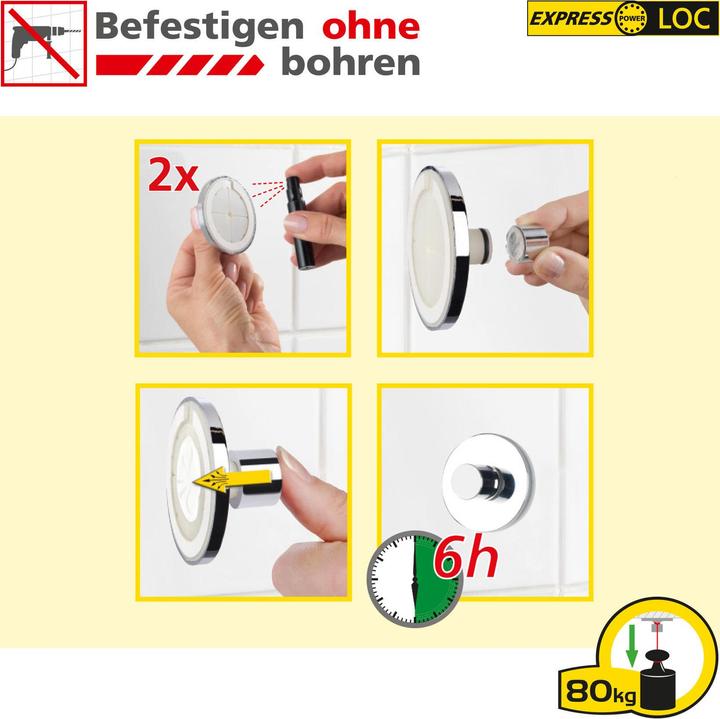 Befestigen ohne bohren

EXPRESS POWER LOC

2x

6h

80kg