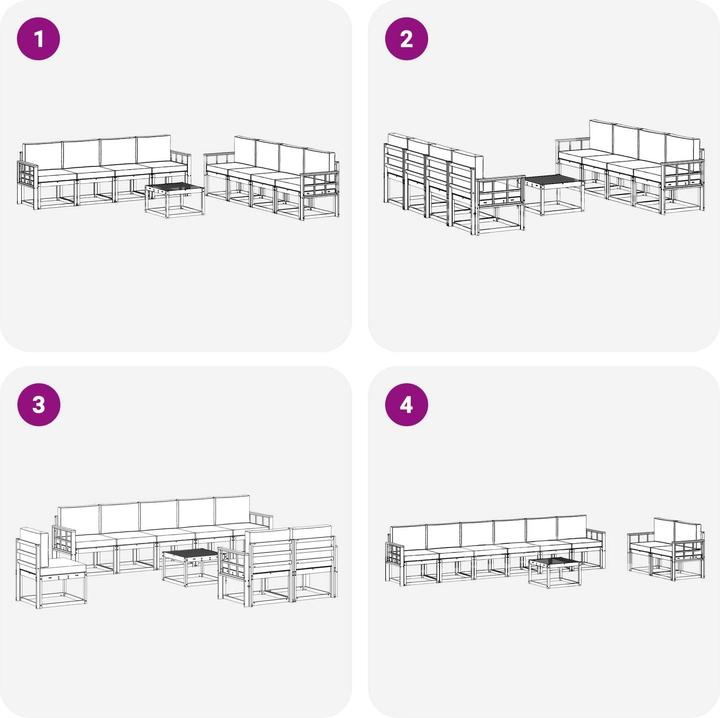 1

2

3

4