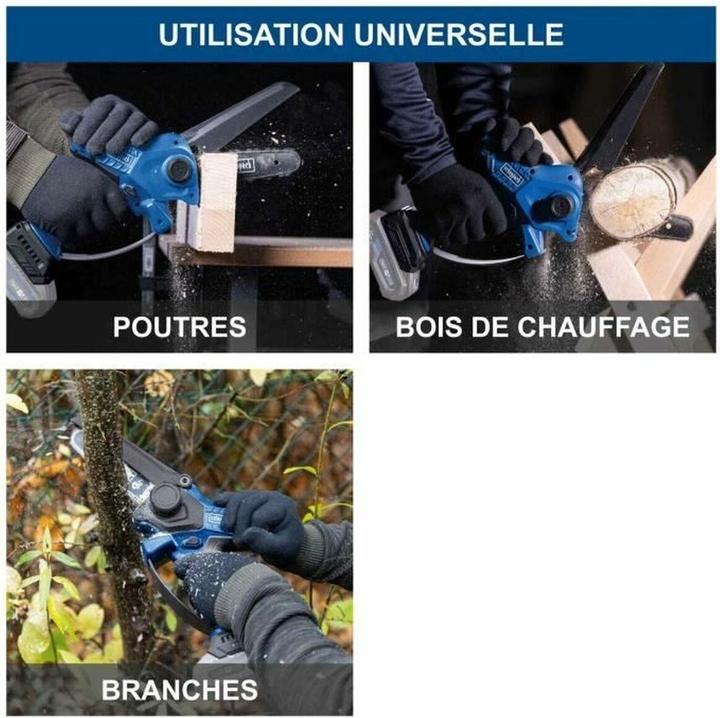 UTILISATION UNIVERSELLE

POUTRES

BOIS DE CHAUFFAGE

BRANCHES