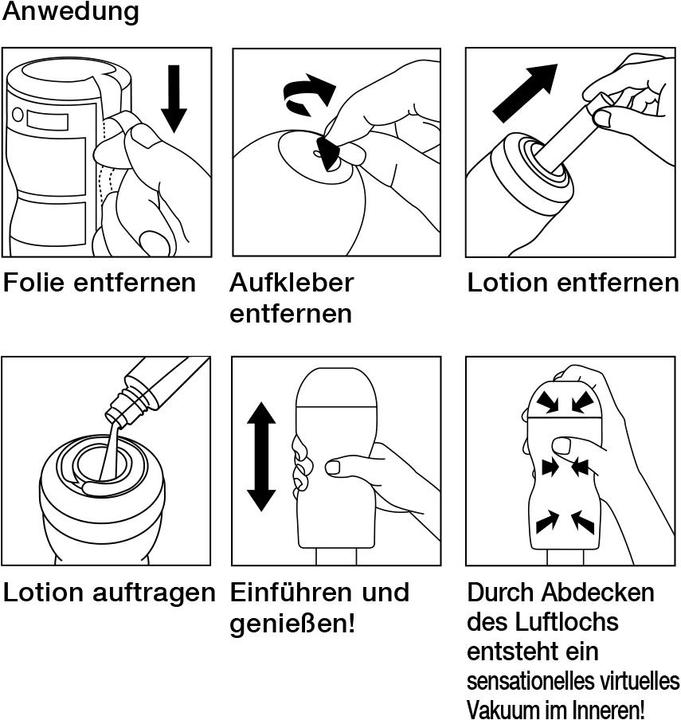 Anwedung

Folie entfernen

Aufkleber entfernen

Lotion entfernen

Lotion auftragen

Einführen und genießen!

Durch Abdecken des Luftlochs entsteht ein sensationelles virtuelles Vakuum im Inneren!