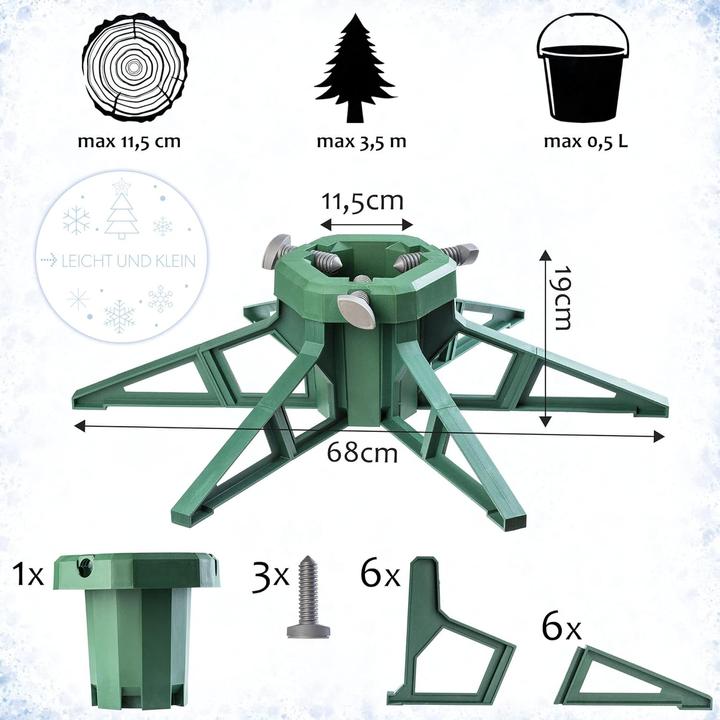 max 11,5 cm

max 3,5 m

max 0,5 L

LEICHT UND KLEIN

11,5cm

19cm

68cm

1x

3x

6x

6x