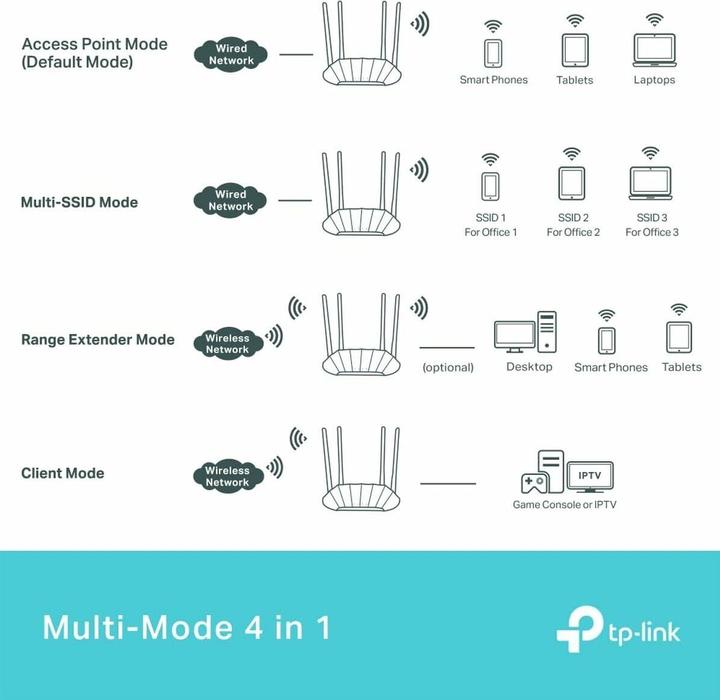 Access Point Mode
(Default Mode)

Wired Network

Smart Phones

Tablets

Laptops

Multi-SSID Mode

Wired Network

SSID 1
For Office 1

SSID 2
For Office 2

SSID 3
For Office 3

Range Extender Mode

Wireless Network

(optional)

Desktop

Smart Phones

Tablets

Client Mode

Wireless Network

IPTV

Game Console or IPTV

Multi-Mode 4 in 1

tp-link