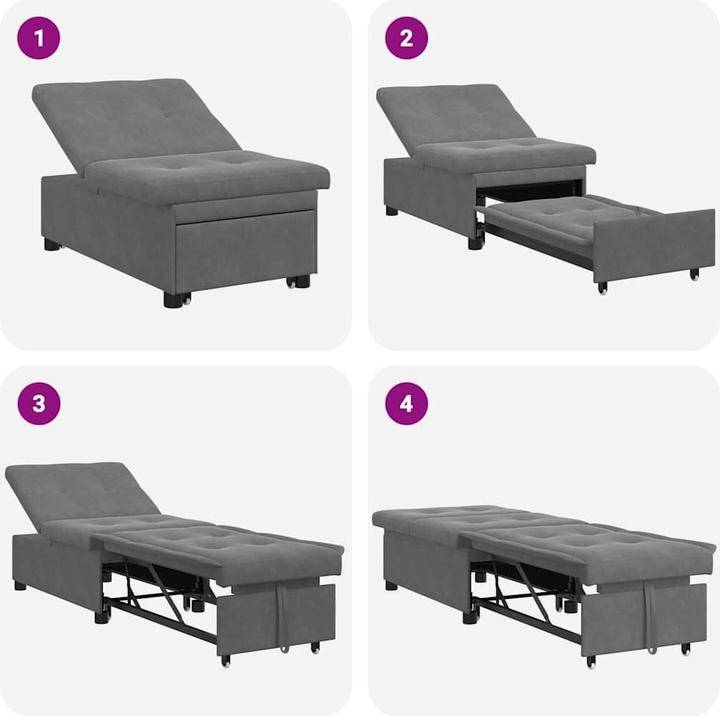 1

2

3

4