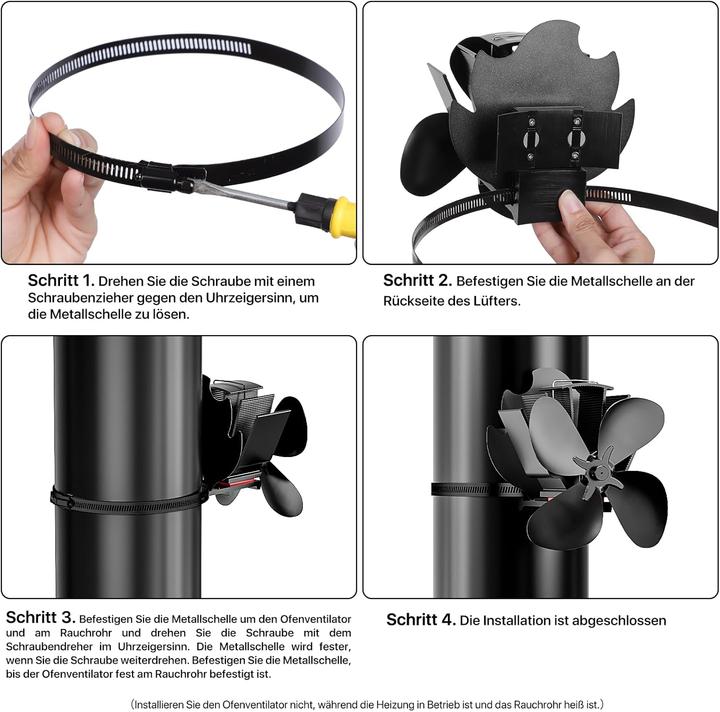 Schritt 1. Drehen Sie die Schraube mit einem Schraubenzieher gegen den Uhrzeigersinn, um die Metallschelle zu lösen.

Schritt 2. Befestigen Sie die Metallschelle an der Rückseite des Lüfters.

Schritt 3. Befestigen Sie die Metallschelle um den Ofenventilator und am Rauchrohr und drehen Sie die Schraube mit dem Schraubendreher im Uhrzeigersinn. Die Metallschelle wird fester, wenn Sie die Schraube weiterdrehen. Befestigen Sie die Metallschelle, bis der Ofenventilator fest am Rauchrohr befestigt ist.

Schritt 4. Die Installation ist abgeschlossen

(Installieren Sie den Ofenventilator nicht, während die Heizung in Betrieb ist und das Rauchrohr heiß ist.)