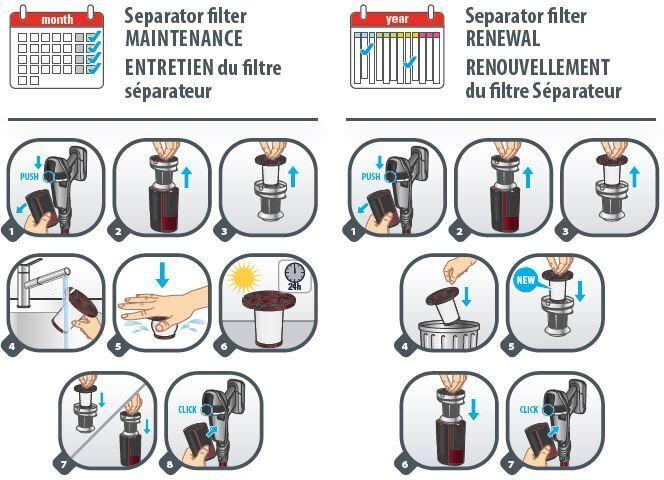 month

Separator filter
MAINTENANCE
ENTRETIEN du filtre séparateur

PUSH

1

2

3

4

5

24h

6

7

CLICK

8

year

Separator filter
RENEWAL
RENOUVELLEMENT du filtre Séparateur

PUSH

1

2

3

4

NEW

5

6

CLICK

7