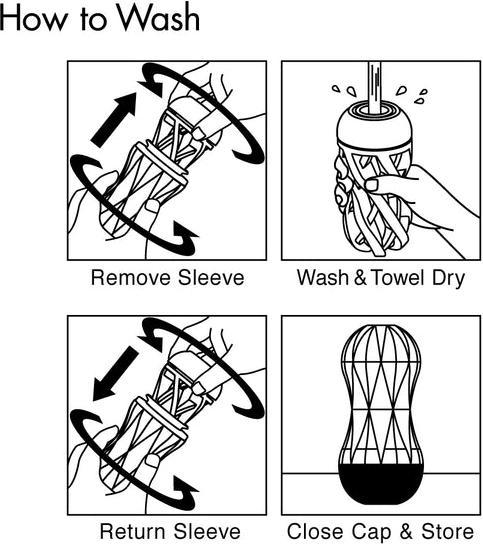 How to Wash

Remove Sleeve

Wash & Towel Dry

Return Sleeve

Close Cap & Store