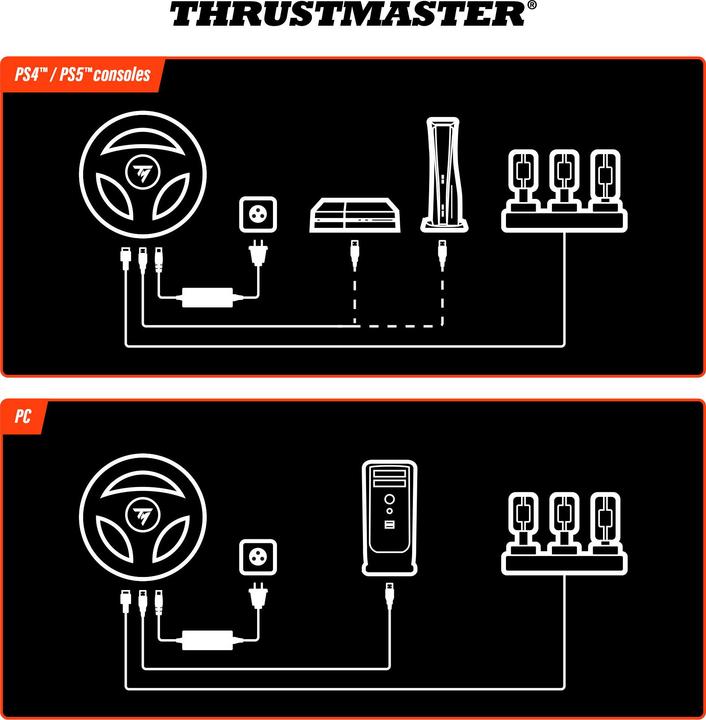 THRUSTMASTER®

PS4™ / PS5™ consoles

PC