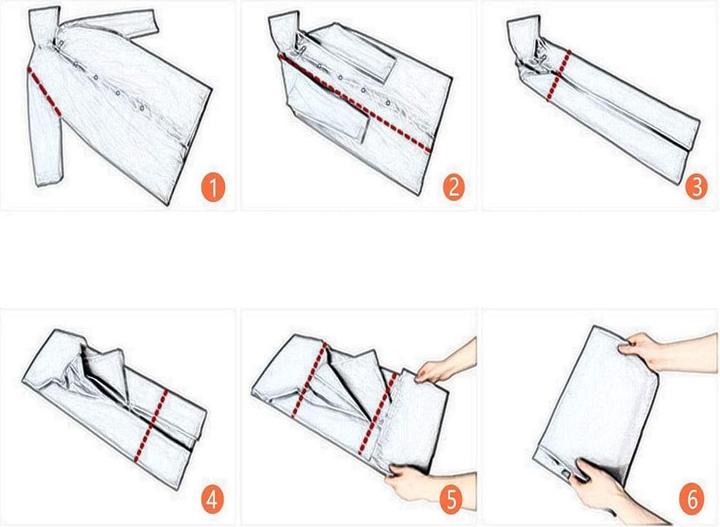 1

2

3

4

5

6