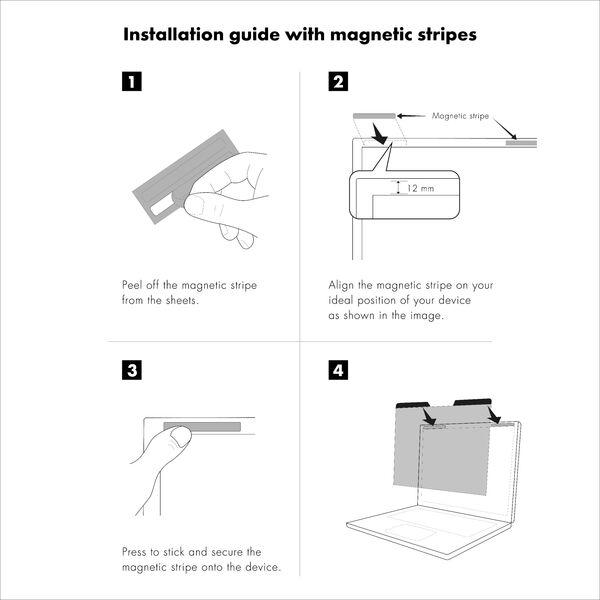 Installation guide with magnetic stripes

1

Peel off the magnetic stripe from the sheets.

2

Magnetic stripe

12 mm

Align the magnetic stripe on your ideal position of your device as shown in the image.

3

Press to stick and secure the magnetic stripe onto the device.

4