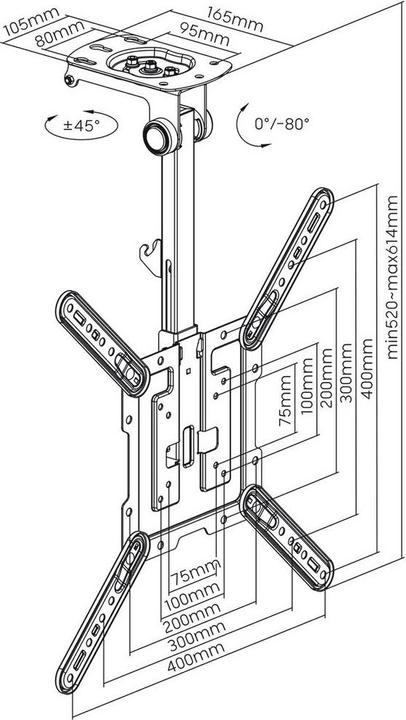 105mm
80mm
165mm
95mm
±45°
0°/-80°
min520~max614mm
75mm
100mm
200mm
300mm
400mm
75mm
100mm
200mm
300mm
400mm