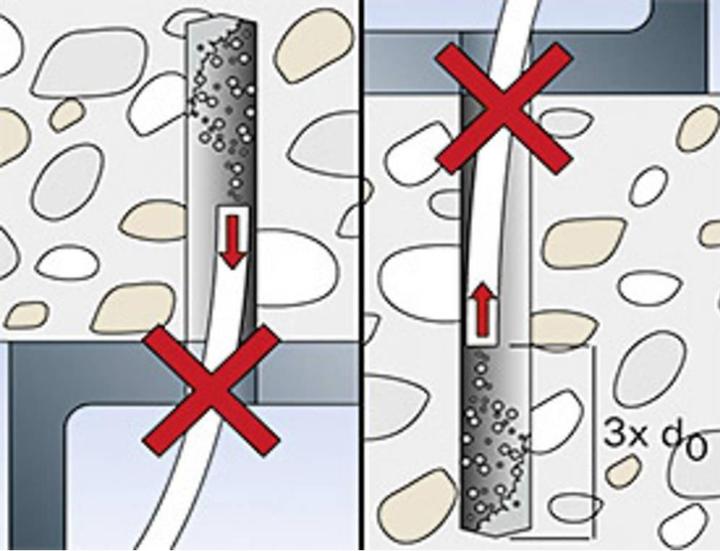 $3x\ d_0$