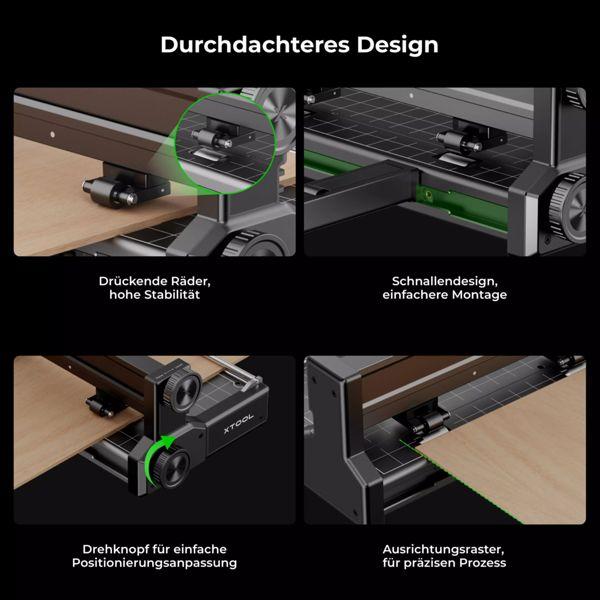 Durchdachteres Design

Drückende Räder, hohe Stabilität

Schnallendesign, einfachere Montage

XTOOL

Drehknopf für einfache Positionierungsanpassung

Ausrichtungsraster, für präzisen Prozess