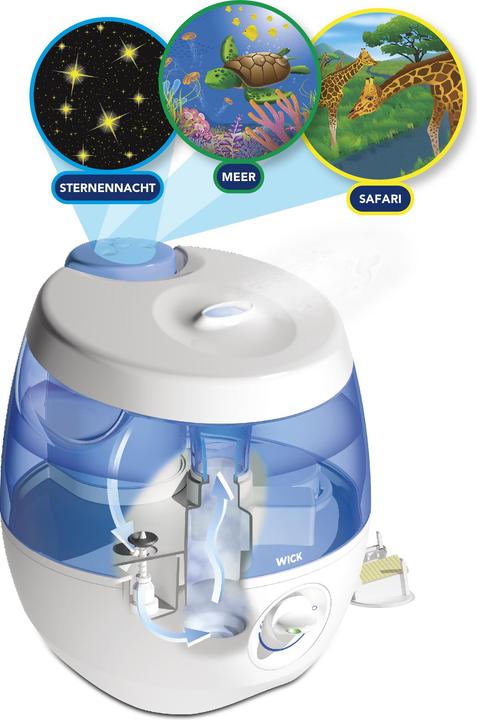 STERNENNACHT

MEER

SAFARI

WICK