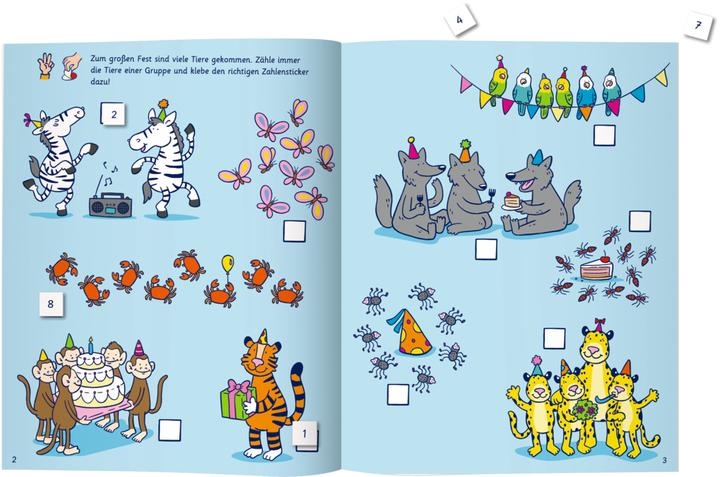 4

7

Zum großen Fest sind viele Tiere gekommen. Zähle immer die Tiere einer Gruppe und klebe den richtigen Zahlensticker dazu!

2

8

1

2

3