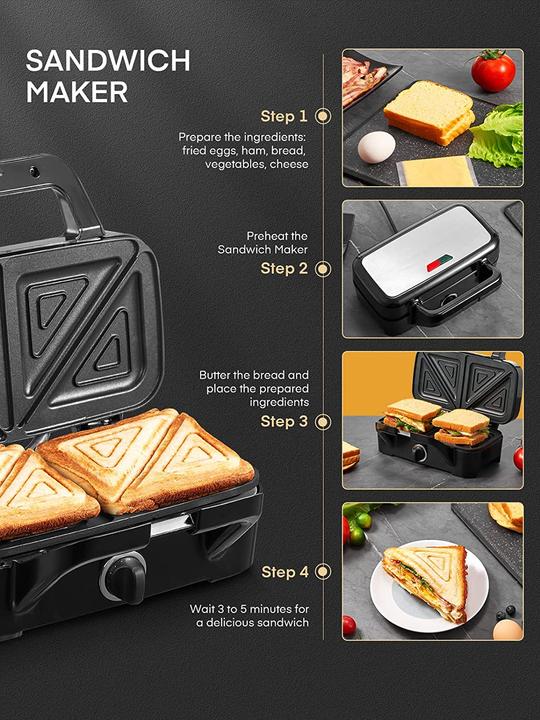 SANDWICH MAKER

Step 1

Prepare the ingredients: fried eggs, ham, bread, vegetables, cheese

Preheat the Sandwich Maker

Step 2

Butter the bread and place the prepared ingredients

Step 3

Step 4

Wait 3 to 5 minutes for a delicious sandwich