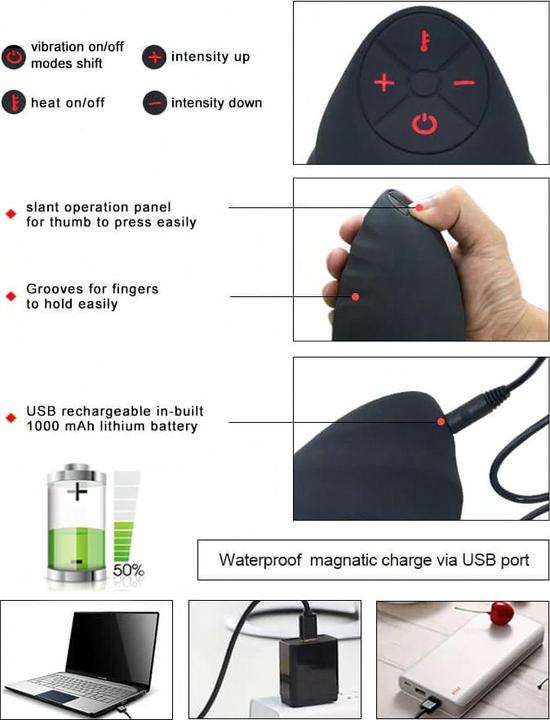 vibration on/off modes shift

intensity up

heat on/off

intensity down

slant operation panel for thumb to press easily

Grooves for fingers to hold easily

USB rechargeable in-built 1000 mAh lithium battery

50%

Waterproof magnatic charge via USB port