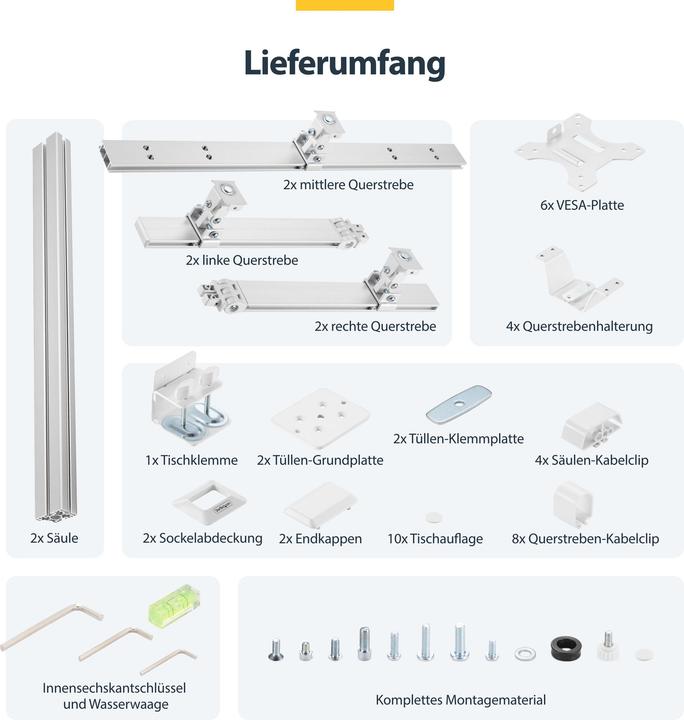 Lieferumfang

2x Säule

2x mittlere Querstrebe

2x linke Querstrebe

2x rechte Querstrebe

6x VESA-Platte

4x Querstrebenhalterung

1x Tischklemme

2x Tüllen-Grundplatte

2x Tüllen-Klemmplatte

4x Säulen-Kabelclip

2x Sockelabdeckung

2x Endkappen

10x Tischauflage

8x Querstreben-Kabelclip

Innensechskantschlüssel und Wasserwaage

Komplettes Montagematerial