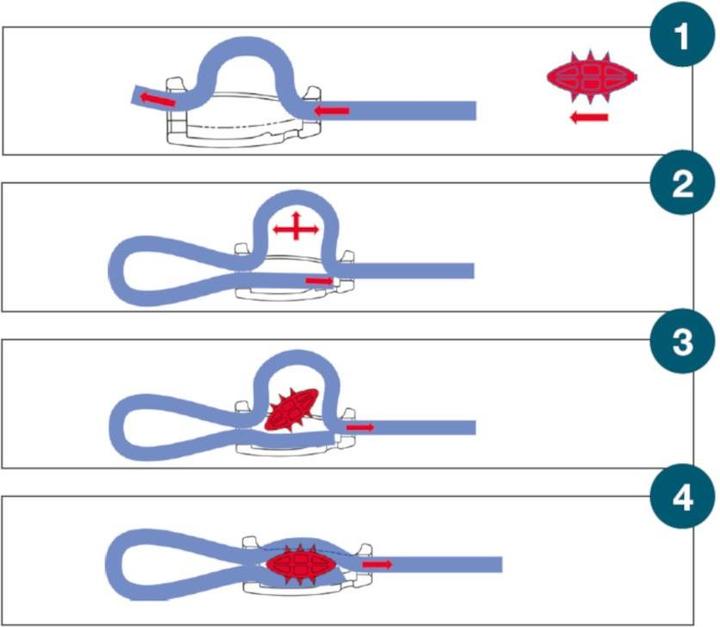 1

2

3

4