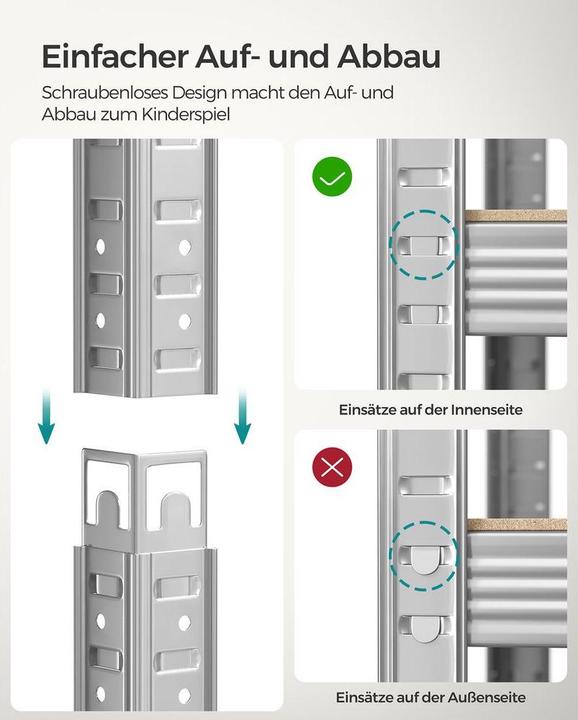 Einfacher Auf- und Abbau

Schraubenloses Design macht den Auf- und Abbau zum Kinderspiel

Einsätze auf der Innenseite

Einsätze auf der Außenseite