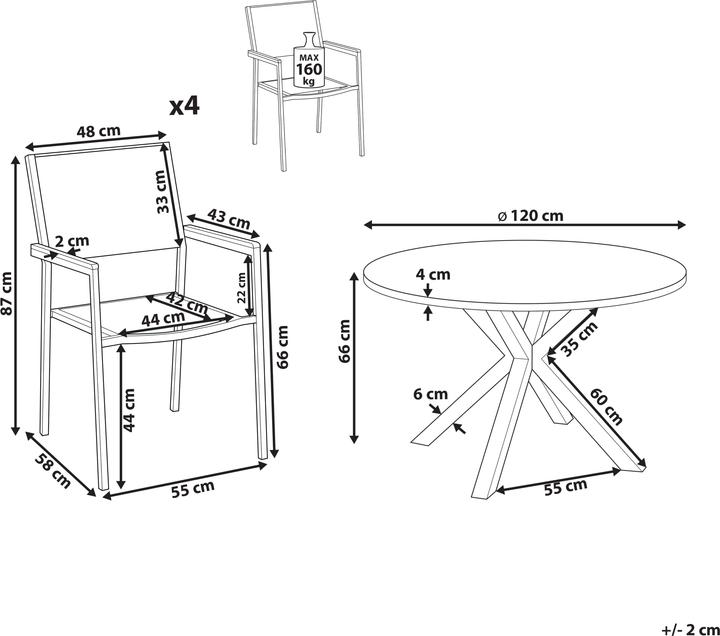 MAX
160
kg

x4

48 cm
33 cm
43 cm
2 cm
87 cm
22 cm
42 cm
44 cm
66 cm
44 cm
58 cm
55 cm

ø 120 cm
4 cm
66 cm
35 cm
6 cm
60 cm
55 cm

+/- 2 cm