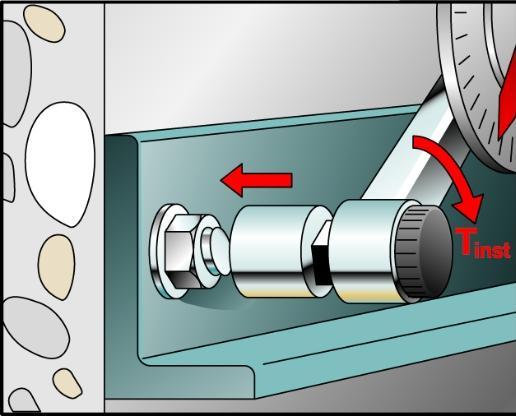 $T_{inst}$