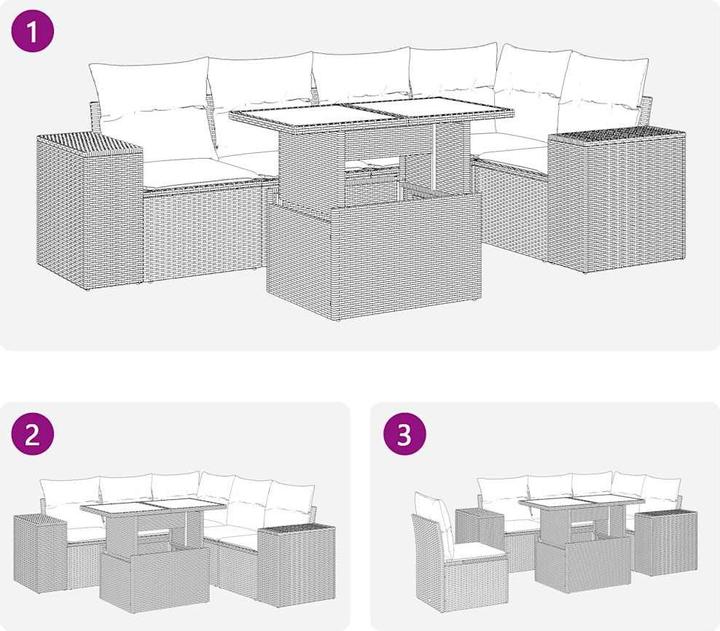 1

2

3