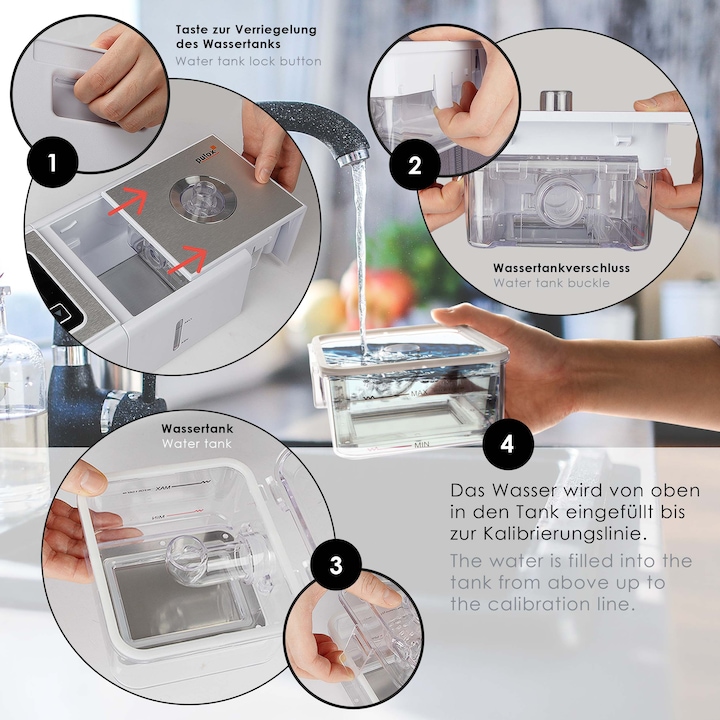 Taste zur Verriegelung des Wassertanks
Water tank lock button

1

pulox

2

Wassertankverschluss
Water tank buckle

MAX

MIN

4

Wassertank
Water tank

MAX

MIN

3

Das Wasser wird von oben in den Tank eingefüllt bis zur Kalibrierungslinie.

The water is filled into the tank from above up to the calibration line.