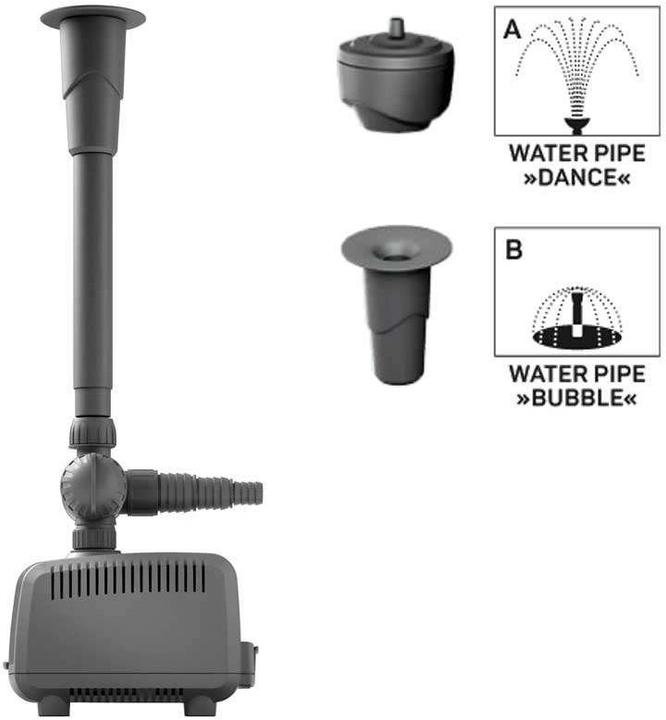 A

WATER PIPE »DANCE«

B

WATER PIPE »BUBBLE«