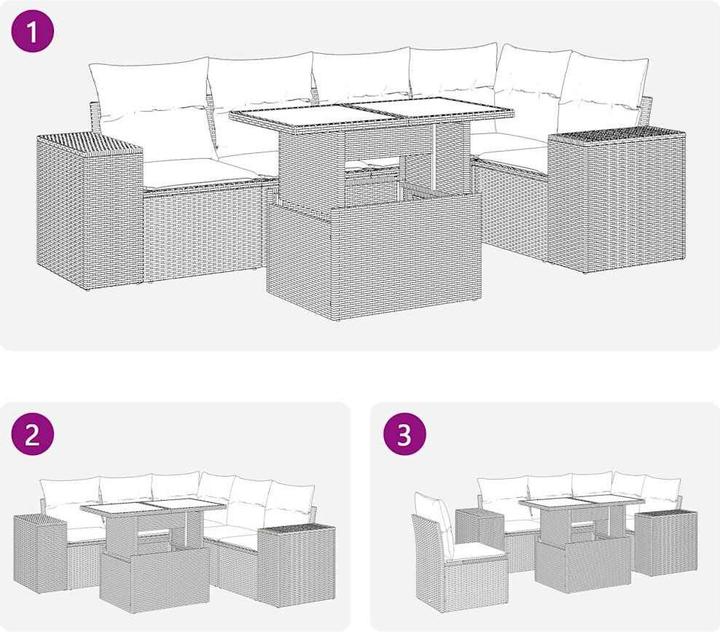 1

2

3