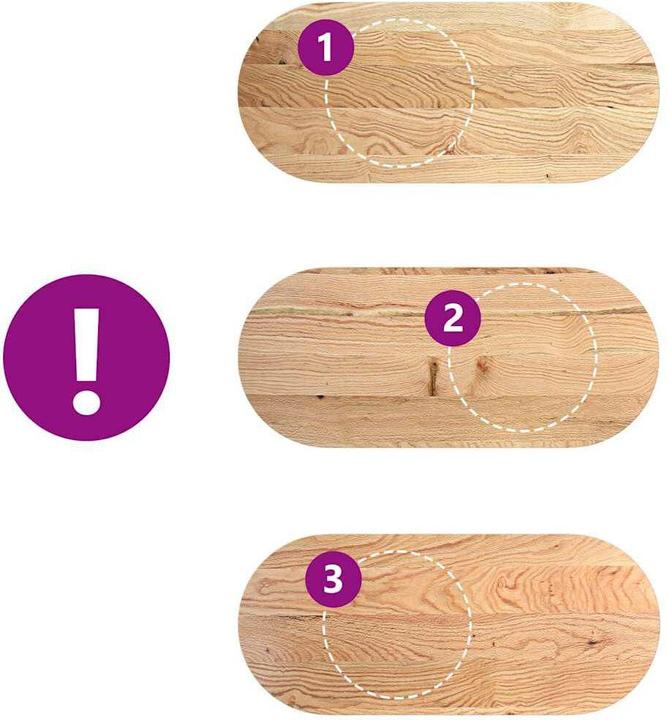 1

!

2

3