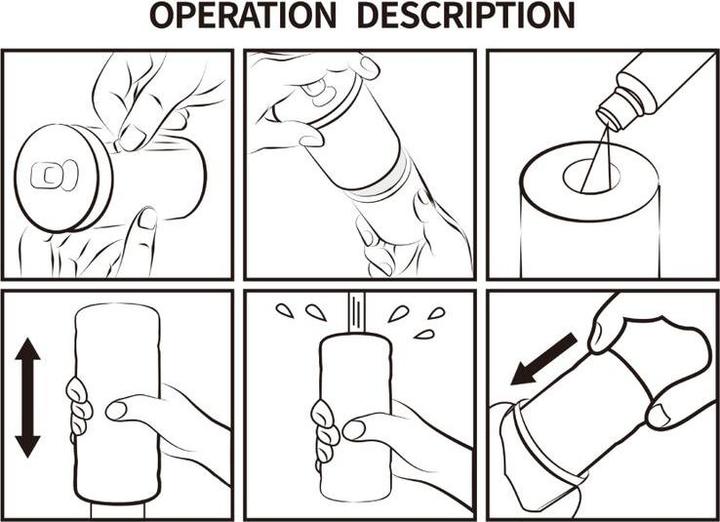 OPERATION DESCRIPTION