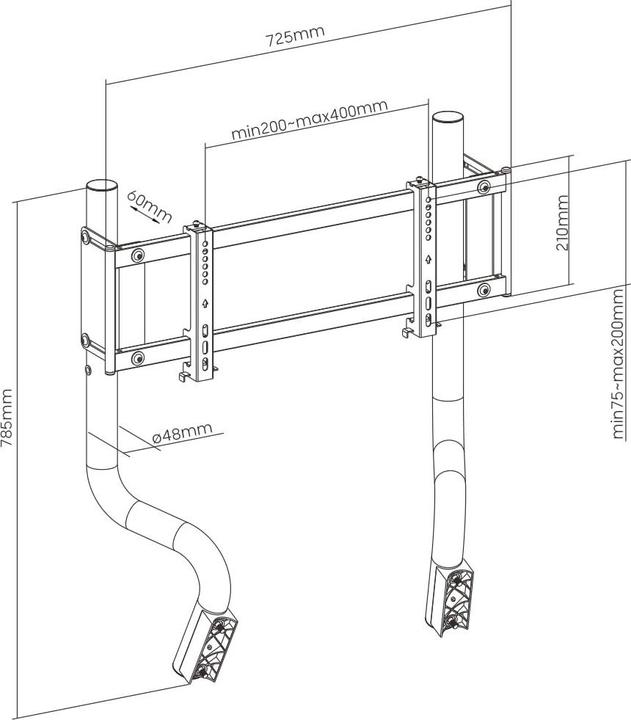 725mm

min200~max400mm

60mm

210mm

785mm

ø48mm

min75~max200mm