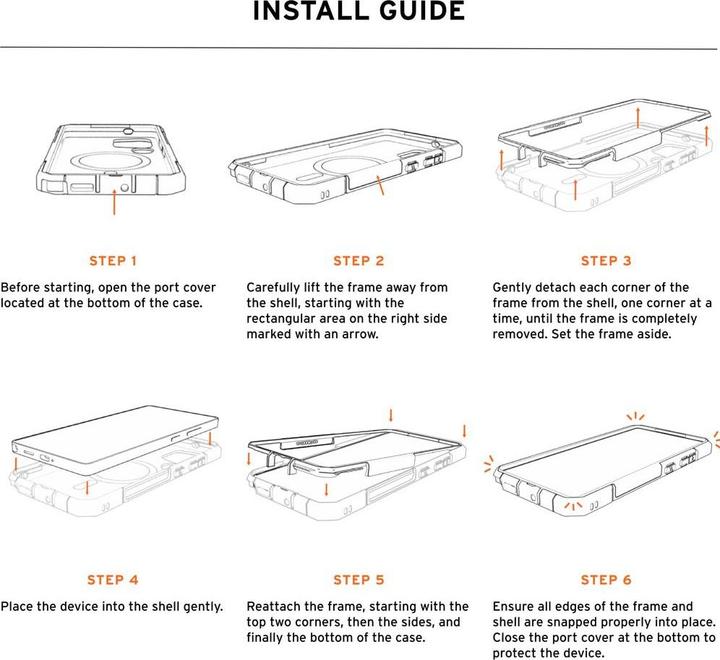 INSTALL GUIDE

STEP 1

Before starting, open the port cover located at the bottom of the case.

STEP 2

Carefully lift the frame away from the shell, starting with the rectangular area on the right side marked with an arrow.

STEP 3

Gently detach each corner of the frame from the shell, one corner at a time, until the frame is completely removed. Set the frame aside.

STEP 4

Place the device into the shell gently.

STEP 5

Reattach the frame, starting with the top two corners, then the sides, and finally the bottom of the case.

STEP 6

Ensure all edges of the frame and shell are snapped properly into place. Close the port cover at the bottom to protect the device.