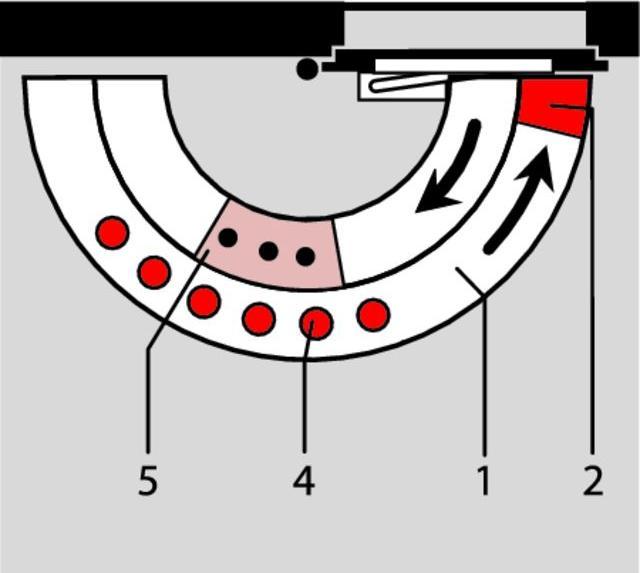 5 4 1 2