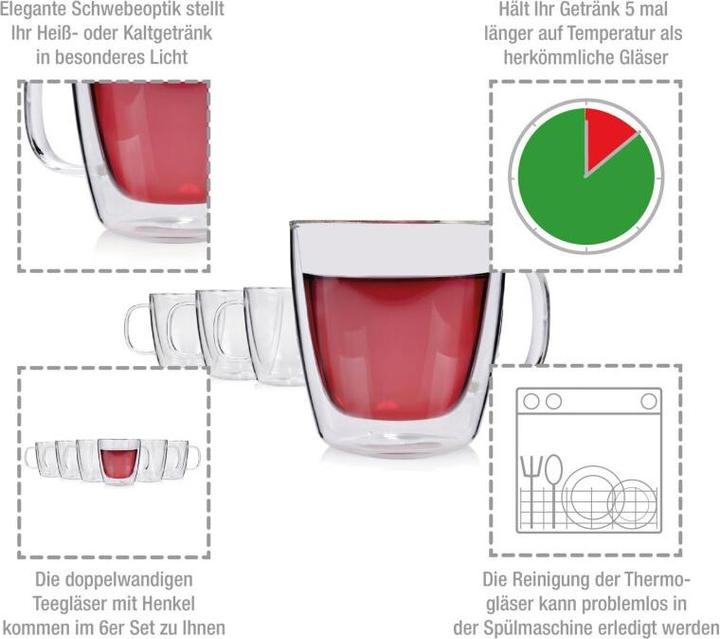 Elegante Schwebeoptik stellt Ihr Heiß- oder Kaltgetränk in besonderes Licht

Hält Ihr Getränk 5 mal länger auf Temperatur als herkömmliche Gläser

Die doppelwandigen Teegläser mit Henkel kommen im 6er Set zu Ihnen

Die Reinigung der Thermogläser kann problemlos in der Spülmaschine erledigt werden