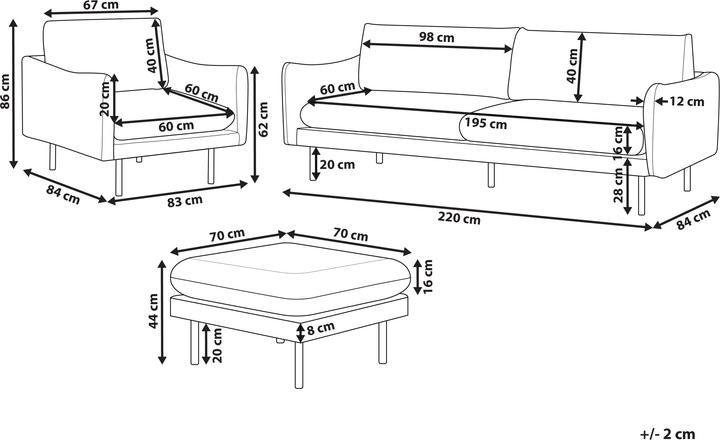 67 cm
86 cm
40 cm
20 cm
60 cm
60 cm
62 cm
84 cm
83 cm
98 cm
40 cm
60 cm
12 cm
195 cm
16 cm
20 cm
28 cm
220 cm
84 cm
70 cm
70 cm
16 cm
44 cm
8 cm
20 cm
+/- 2 cm