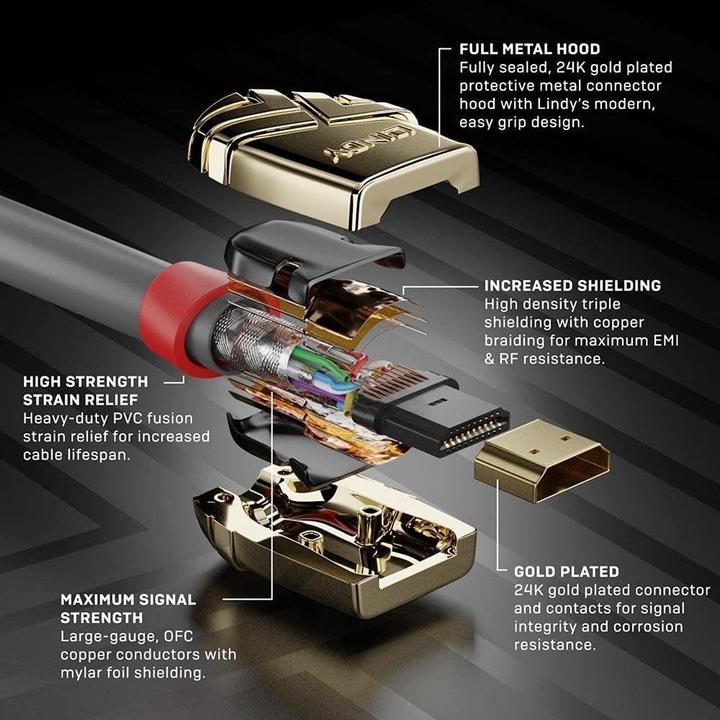 FULL METAL HOOD
Fully sealed, 24K gold plated protective metal connector hood with Lindy's modern, easy grip design.

LINDY

INCREASED SHIELDING
High density triple shielding with copper braiding for maximum EMI & RF resistance.

HIGH STRENGTH STRAIN RELIEF
Heavy-duty PVC fusion strain relief for increased cable lifespan.

GOLD PLATED
24K gold plated connector and contacts for signal integrity and corrosion resistance.

MAXIMUM SIGNAL STRENGTH
Large-gauge, OFC copper conductors with mylar foil shielding.