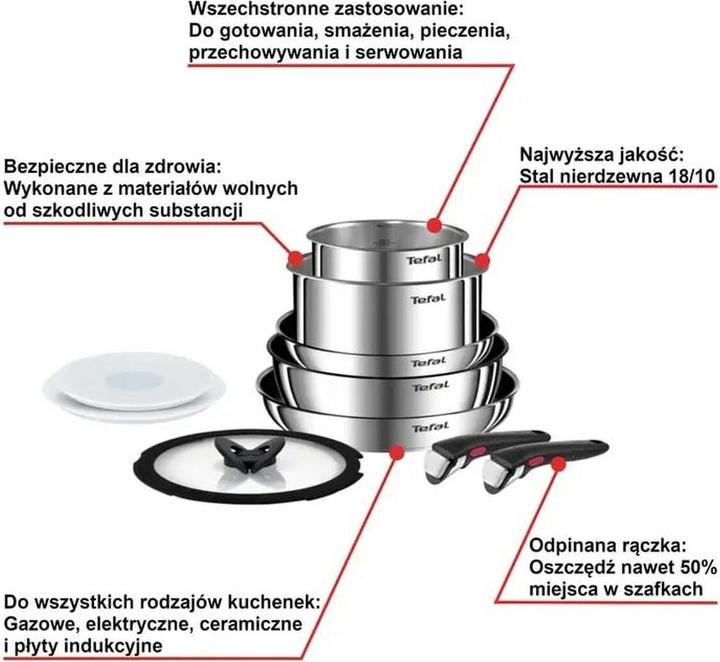 Wszechstronne zastosowanie:
Do gotowania, smażenia, pieczenia, przechowywania i serwowania

Bezpieczne dla zdrowia:
Wykonane z materiałów wolnych od szkodliwych substancji

Najwyższa jakość:
Stal nierdzewna 18/10

Tefal

Tefal

Tefal

Tefal

Tefal

Odpinana rączka:
Oszczędź nawet 50% miejsca w szafkach

Do wszystkich rodzajów kuchenek:
Gazowe, elektryczne, ceramiczne i płyty indukcyjne