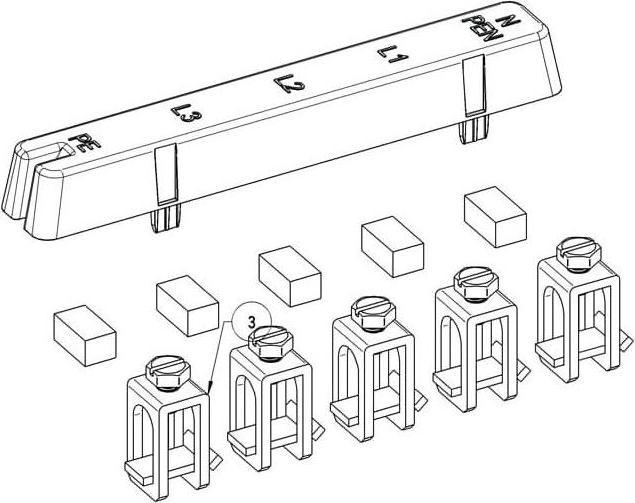 PE
L3
L2
L1
N
PEN
3