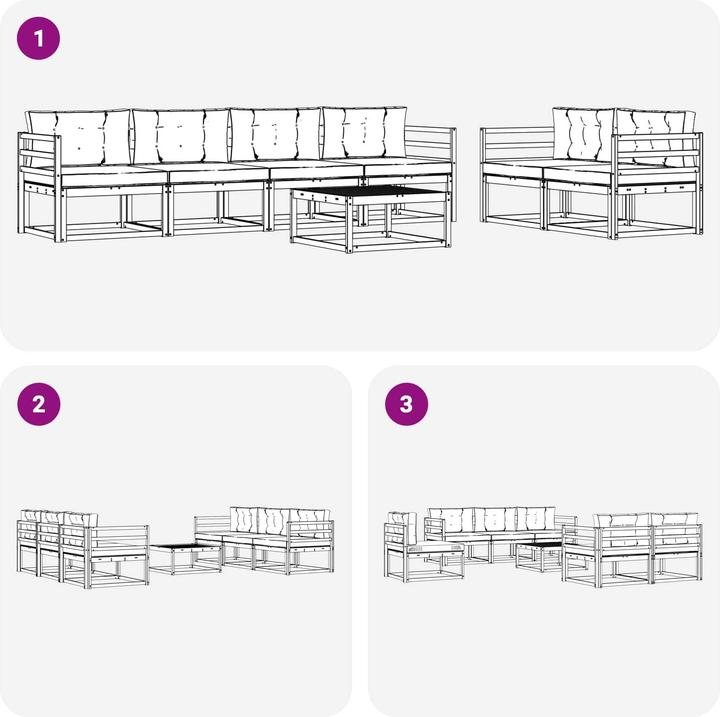 1

2

3