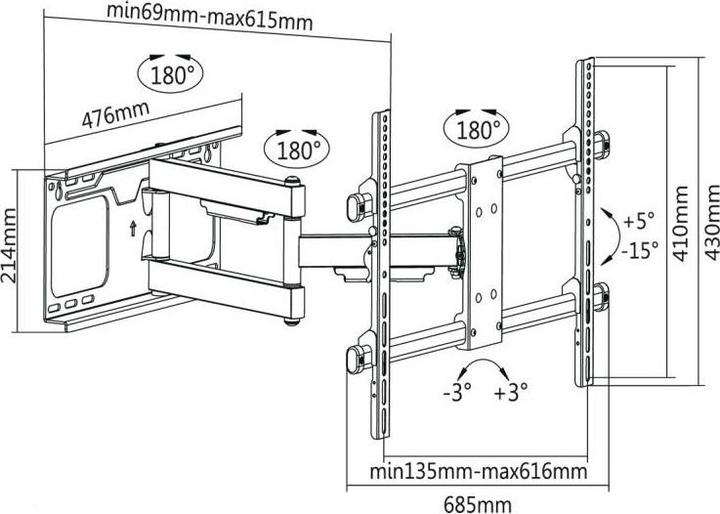 min69mm-max615mm

180°

476mm

180°

180°

214mm

+5°
-15°

410mm

430mm

-3° +3°

min135mm-max616mm

685mm