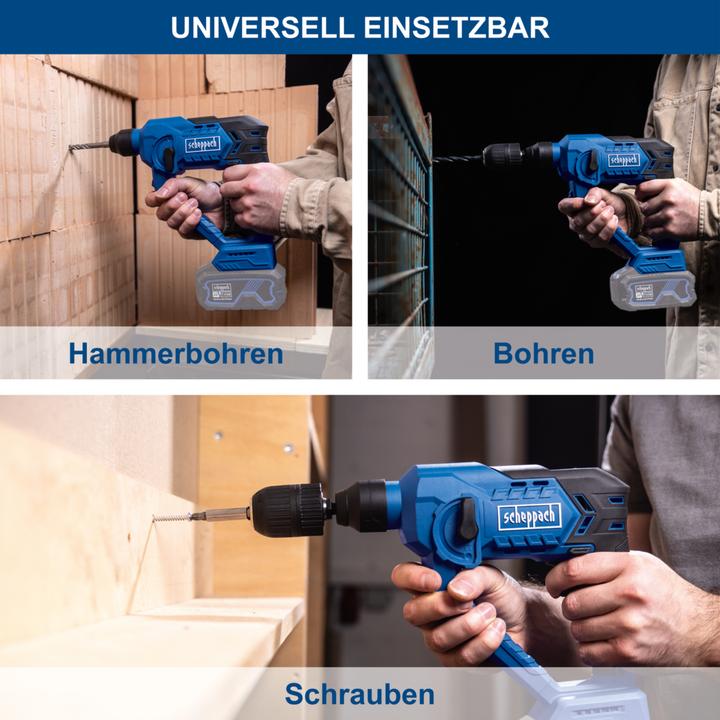 UNIVERSELL EINSETZBAR

scheppach

Hammerbohren

scheppach

Bohren

scheppach

Schrauben