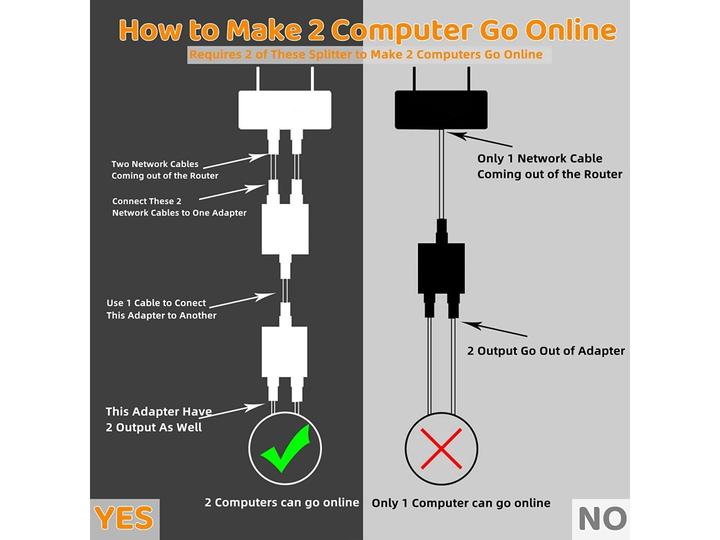 How to Make 2 Computer Go Online

Requires 2 of These Splitter to Make 2 Computers Go Online

Two Network Cables Coming out of the Router

Connect These 2 Network Cables to One Adapter

Use 1 Cable to Conect This Adapter to Another

This Adapter Have 2 Output As Well

2 Computers can go online

YES

Only 1 Network Cable Coming out of the Router

2 Output Go Out of Adapter

Only 1 Computer can go online

NO