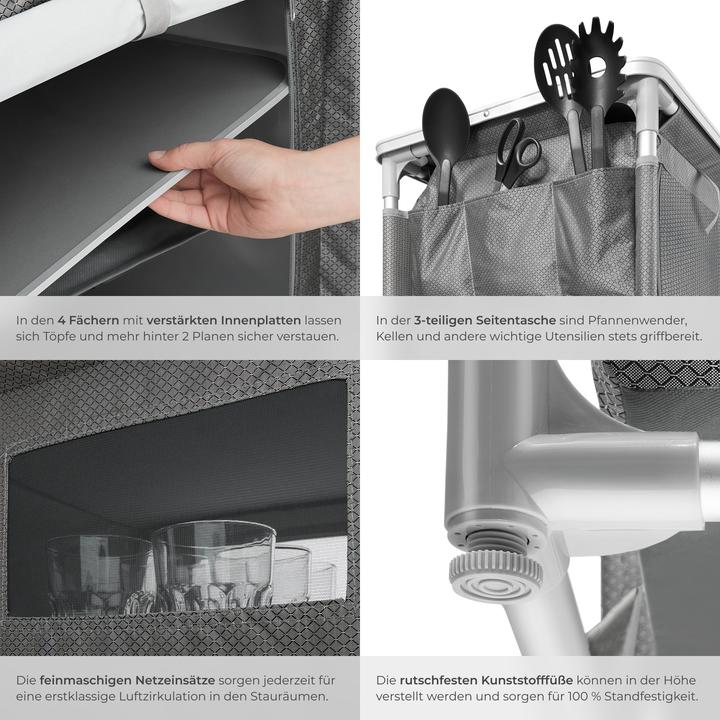 In den 4 Fächern mit verstärkten Innenplatten lassen sich Töpfe und mehr hinter 2 Planen sicher verstauen.

In der 3-teiligen Seitentasche sind Pfannenwender, Kellen und andere wichtige Utensilien stets griffbereit.

Die feinmaschigen Netzeinsätze sorgen jederzeit für eine erstklassige Luftzirkulation in den Stauräumen.

Die rutschfesten Kunststofffüße können in der Höhe verstellt werden und sorgen für 100 % Standfestigkeit.