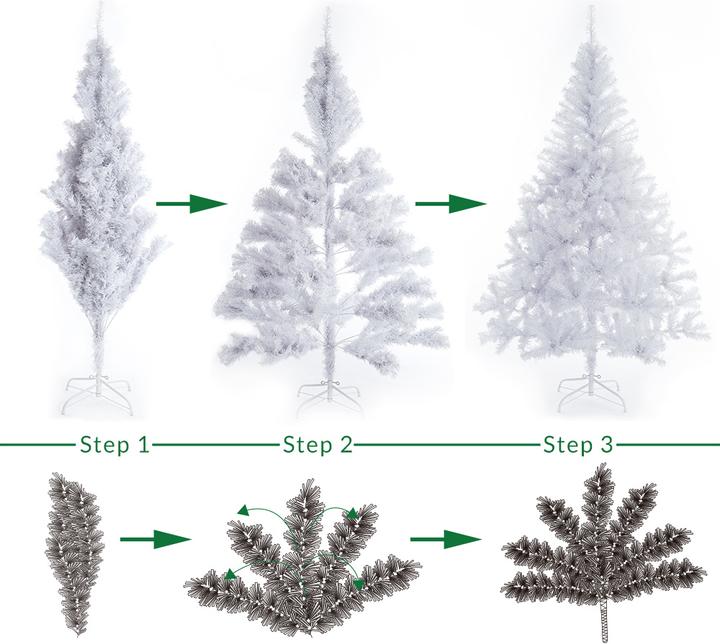 Step 1
Step 2
Step 3