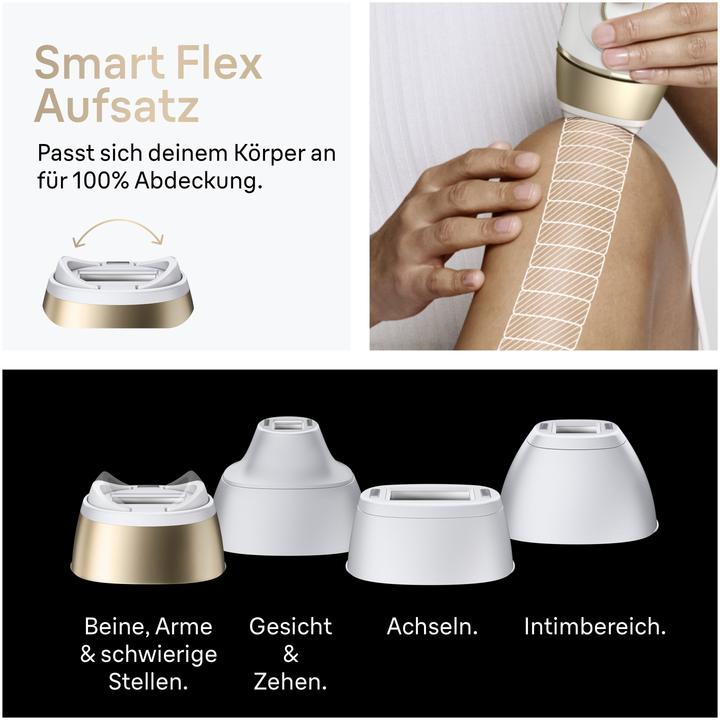 Smart Flex Aufsatz

Passt sich deinem Körper an für 100% Abdeckung.

Beine, Arme & schwierige Stellen.

Gesicht & Zehen.

Achseln.

Intimbereich.